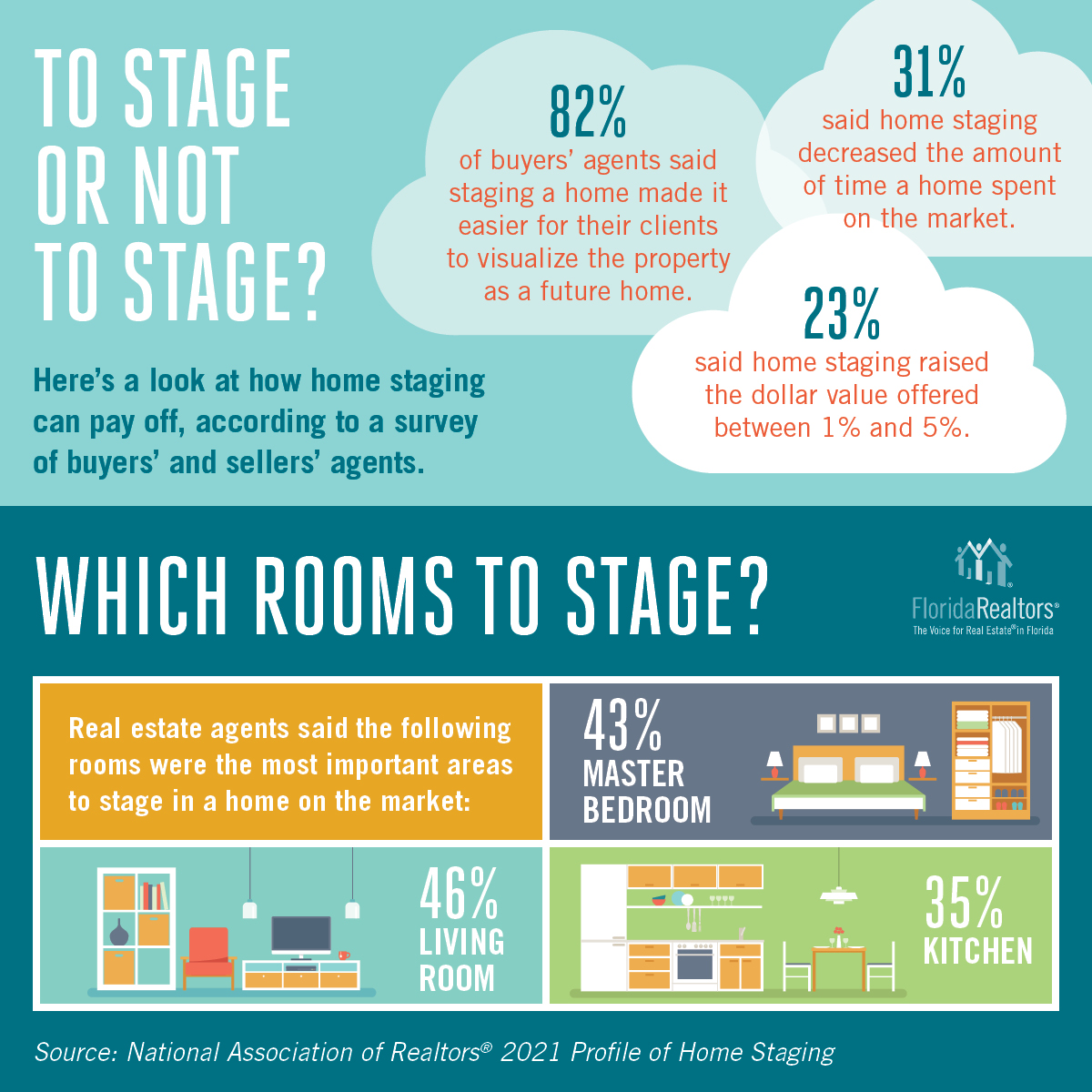 TO STAGE OR NOT TO STAGE?

Here's a look at how home staging can pay off, according to a survey of buyers' and sellers' agents.

82%
of buyers' agents said staging a home made it easier for their clients to visualize the property as a future home.

31%
said home staging decreased the amount of time a home spent on the market.

23%
said home staging raised the dollar value offered between 1% and 5%.

WHICH ROOMS TO STAGE?

FloridaRealtors®
The Voice for Real Estate® in Florida

Real estate agents said the following rooms were the most important areas to stage in a home on the market:

43%
MASTER BEDROOM

46%
LIVING ROOM

35%
KITCHEN

Source: National Association of Realtors® 2021 Profile of Home Staging